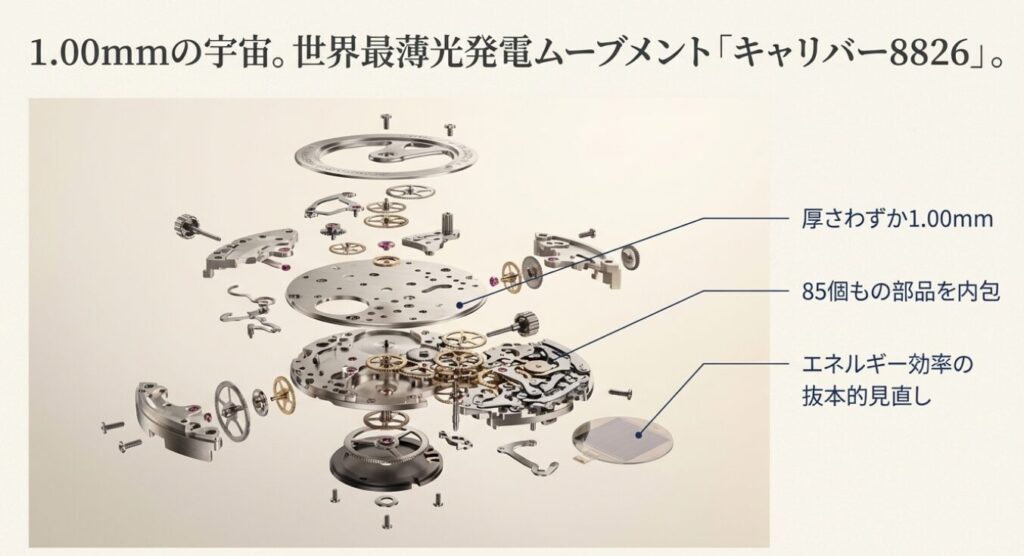 1.00mmの宇宙。世界最薄光発電ムーブメント「キャリバー8826」。

厚さわずか1.00mm

85個もの部品を内包

エネルギー効率の抜本的見直し