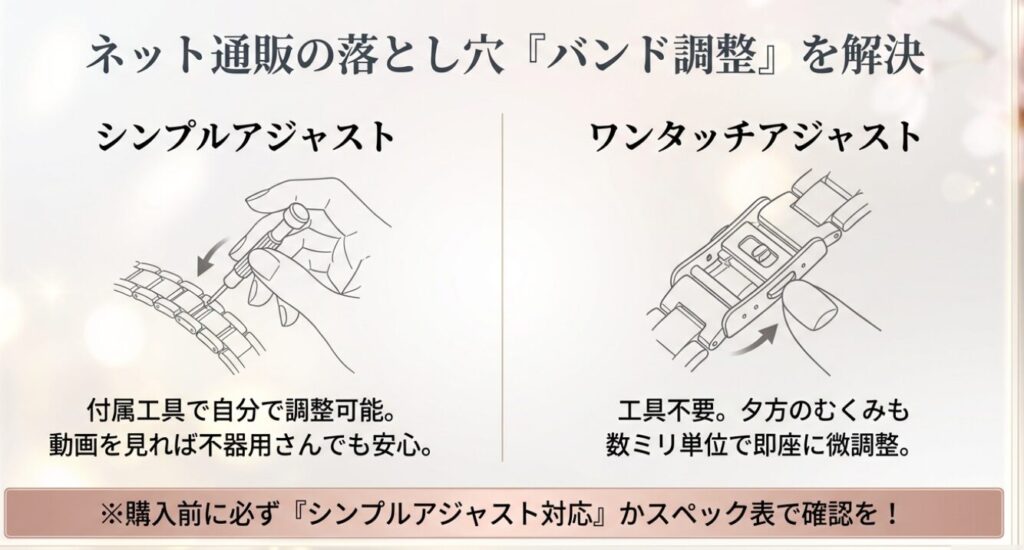 ネット通販の落とし穴『バンド調整』を解決

シンプルアジャスト

付属工具で自分で調整可能。
動画を見れば不器用さんでも安心。

ワンタッチアジャスト

工具不要。夕方のむくみも
数ミリ単位で即座に微調整。

※購入前に必ず『シンプルアジャスト対応』かスペック表で確認を！